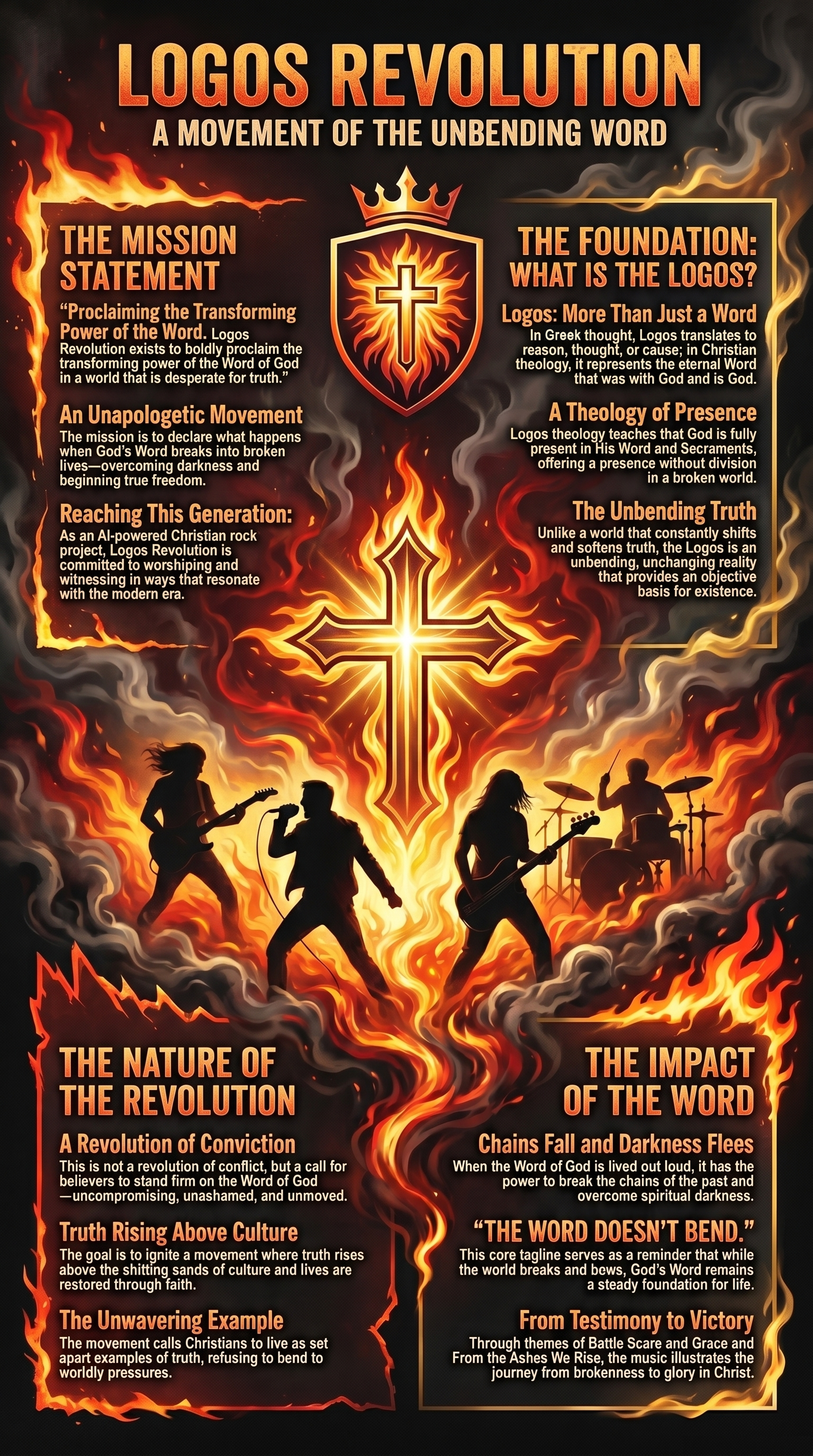 LOGOS REVOLUTION

A MOVEMENT OF THE UNBENDING WORD

THE MISSION STATEMENT

"Proclaiming the Transforming Power of the Word. Logos Revolution exists to boldly proclaim the transforming power of the Word of God in a world that is desperate for truth."

An Unapologetic Movement
The mission is to declare what happens when God's Word breaks into broken lives—overcoming darkness and beginning true freedom.

Reaching This Generation:
As an AI-powered Christian rock project, Logos Revolution is committed to worshiping and witnessing in ways that resonate with the modern era.

THE FOUNDATION: WHAT IS THE LOGOS?

Logos: More Than Just a Word
In Greek thought, Logos translates to reason, thought, or cause; in Christian theology, it represents the eternal Word that was with God and is God.

A Theology of Presence
Logos theology teaches that God is fully present in His Word and Secraments, offering a presence without division in a broken world.

The Unbending Truth
Unlike a world that constantly shifts and softens truth, the Logos is an unbending, unchanging reality that provides an objective basis for existence.

THE NATURE OF THE REVOLUTION

A Revolution of Conviction
This is not a revolution of conflict, but a call for believers to stand firm on the Word of God —uncompromising, unashamed, and unmoved.

Truth Rising Above Culture
The goal is to ignite a movement where truth rises above the shitting sands of culture and lives are restored through faith.

The Unwavering Example
The movement calls Christians to live as set apart examples of truth, refusing to bend to worldly pressures.

THE IMPACT OF THE WORD

Chains Fall and Darkness Flees
When the Word of God is lived out loud, it has the power to break the chains of the past and overcome spiritual darkness.

"THE WORD DOESN'T BEND."
This core tagline serves as a reminder that while the world breaks and bews, God's Word remains a steady foundation for life.

From Testimony to Victory
Through themes of Battle Scare and Grace and From the Ashes We Rise, the music illustrates the journey from brokenness to glory in Christ.